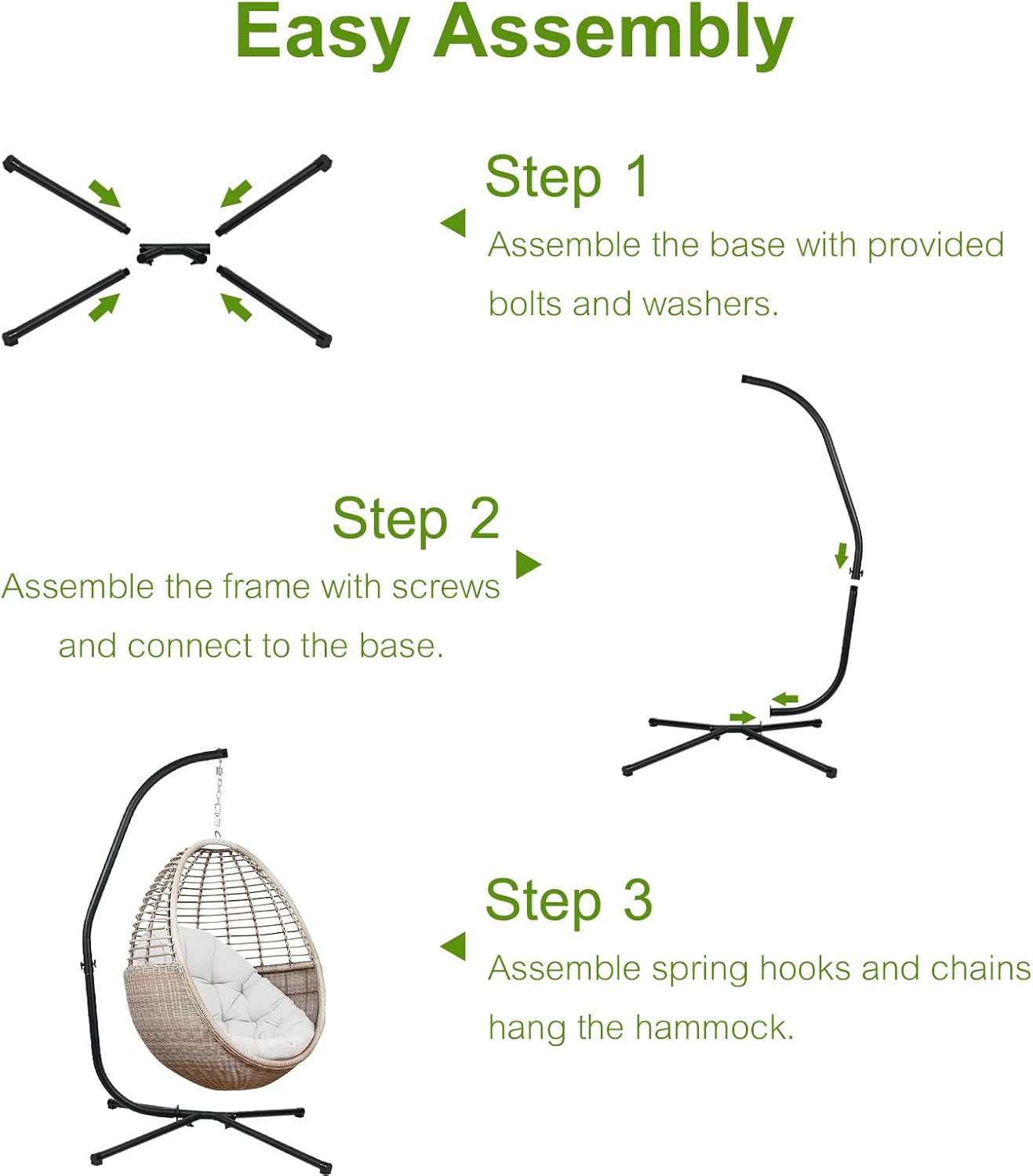 Easy Assembly

Step 1
Assemble the base with provided bolts and washers.

Step 2
Assemble the frame with screws and connect to the base.

Step 3
Assemble spring hooks and chains hang the hammock.