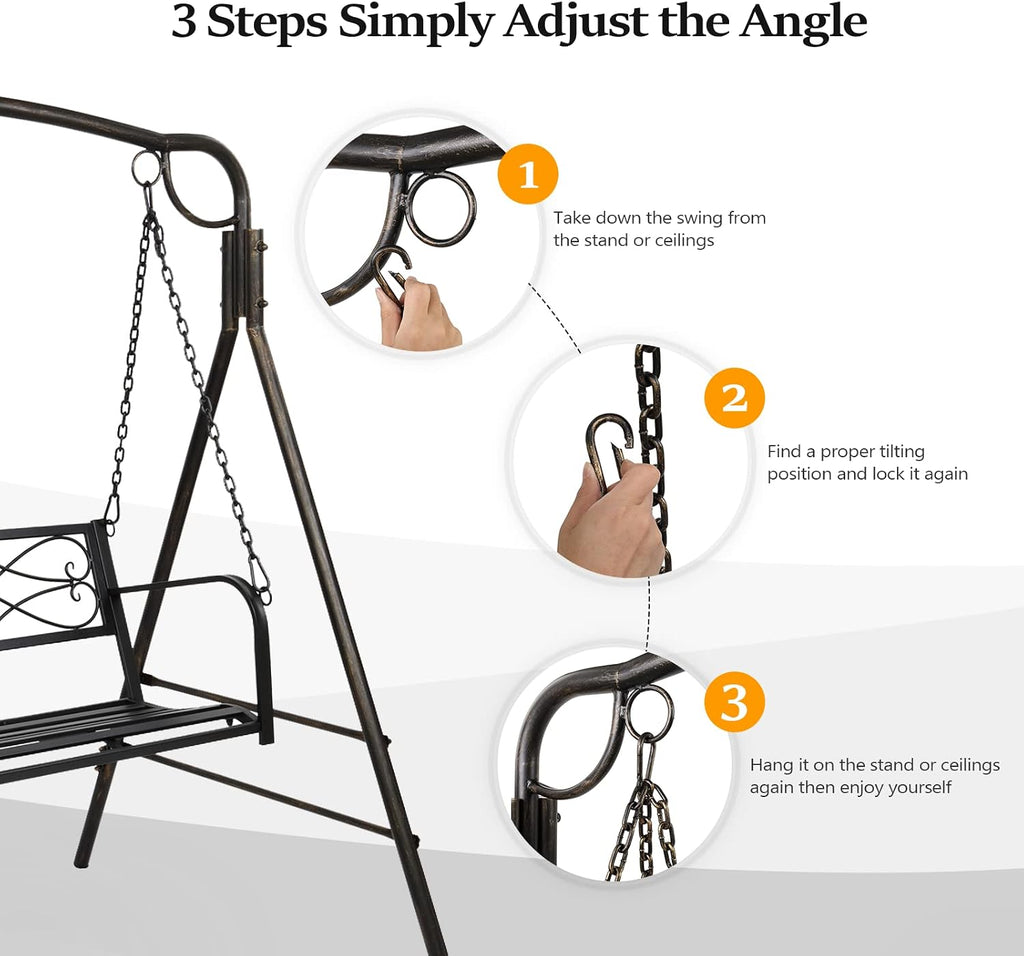 3 Steps Simply Adjust the Angle

1

Take down the swing from the stand or ceilings

2

Find a proper tilting position and lock it again

3

Hang it on the stand or ceilings again then enjoy yourself