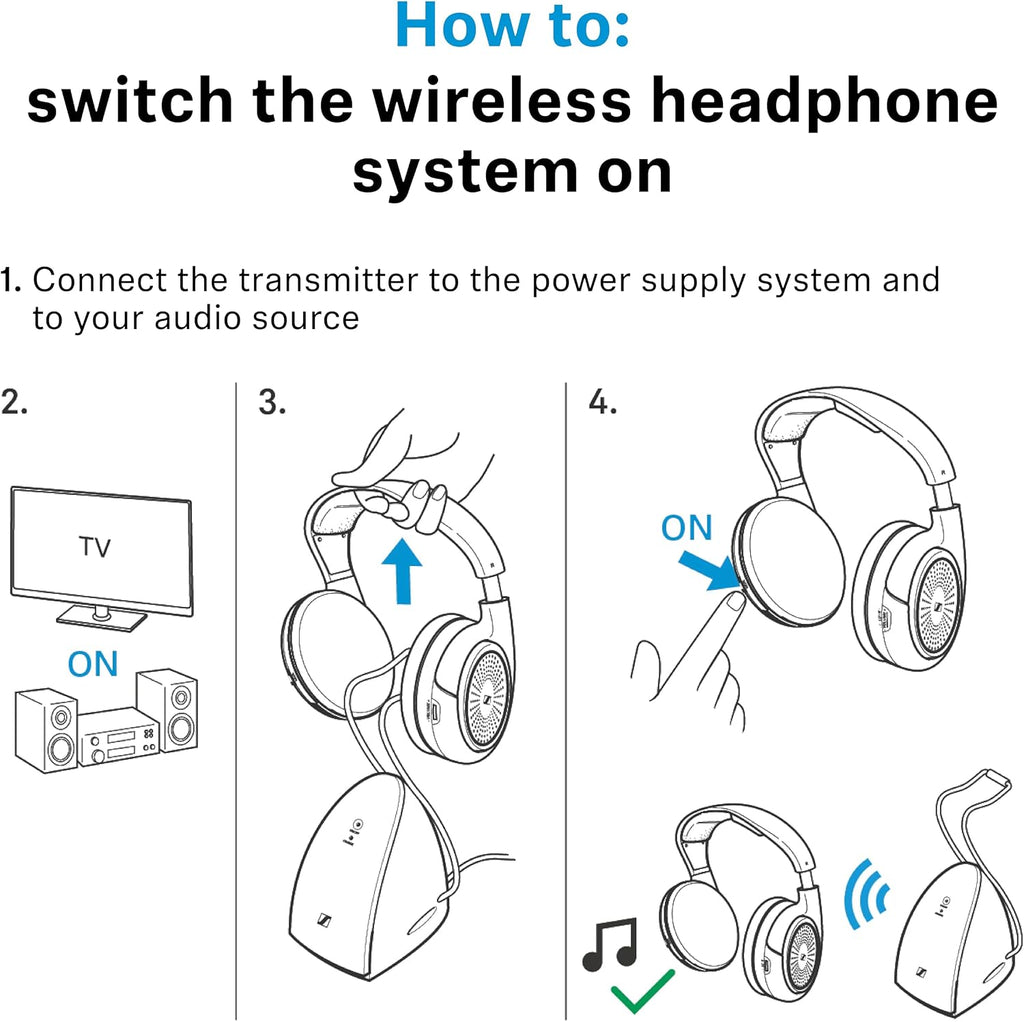 How to:
switch the wireless headphone system on

1. Connect the transmitter to the power supply system and to your audio source

2.

TV

ON

3.

4.

ON